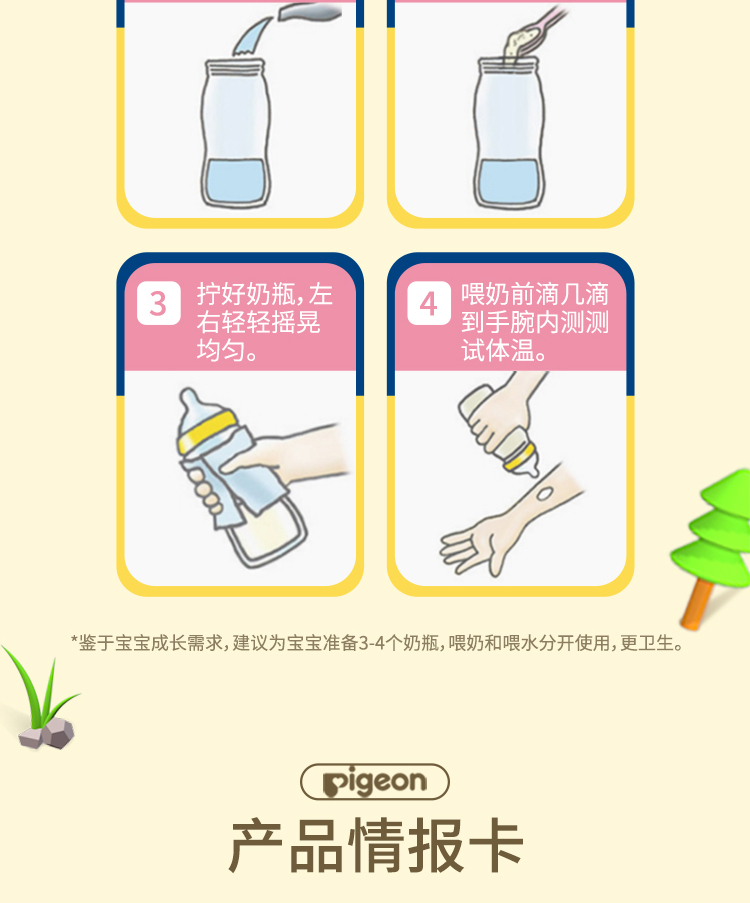 3 拧好奶瓶，左右轻轻摇晃均匀。

4 喂奶前滴几滴到手腕内测测试体温。

*鉴于宝宝成长需求，建议为宝宝准备3-4个奶瓶，喂奶和喂水分开使用，更卫生。

pigeon

产品情报卡